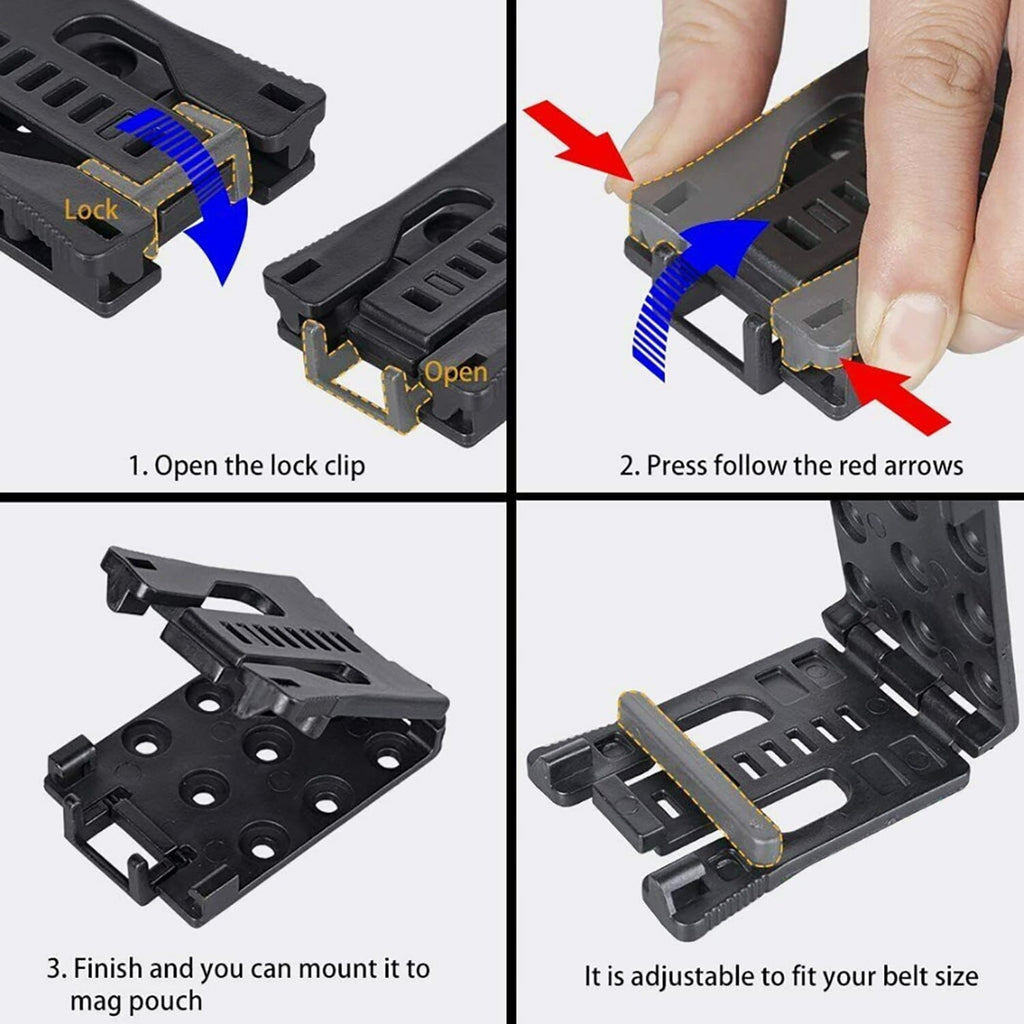 Lock

Open

1. Open the lock clip

2. Press follow the red arrows

3. Finish and you can mount it to mag pouch

It is adjustable to fit your belt size